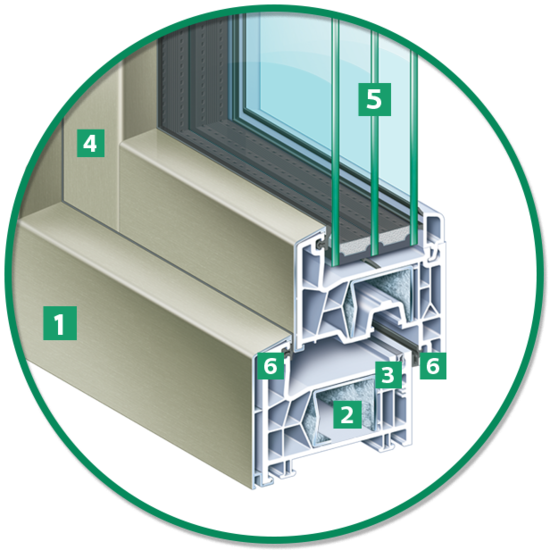 5
4
1
6
3
6
2